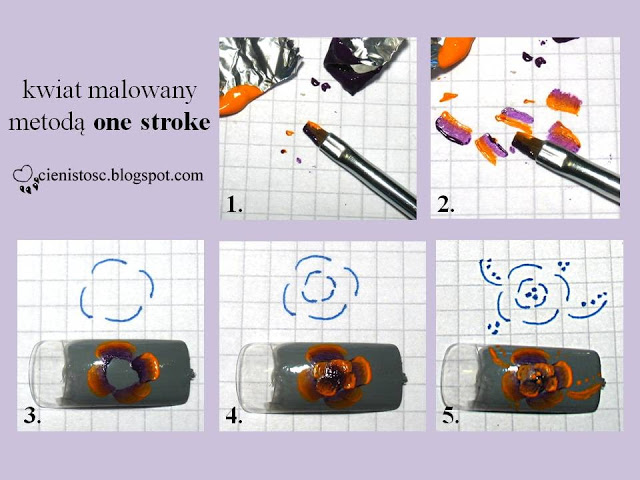 kwiat malowany
metodą **one stroke**

cienistosc.blogspot.com

1.

2.

3.

4.

5.